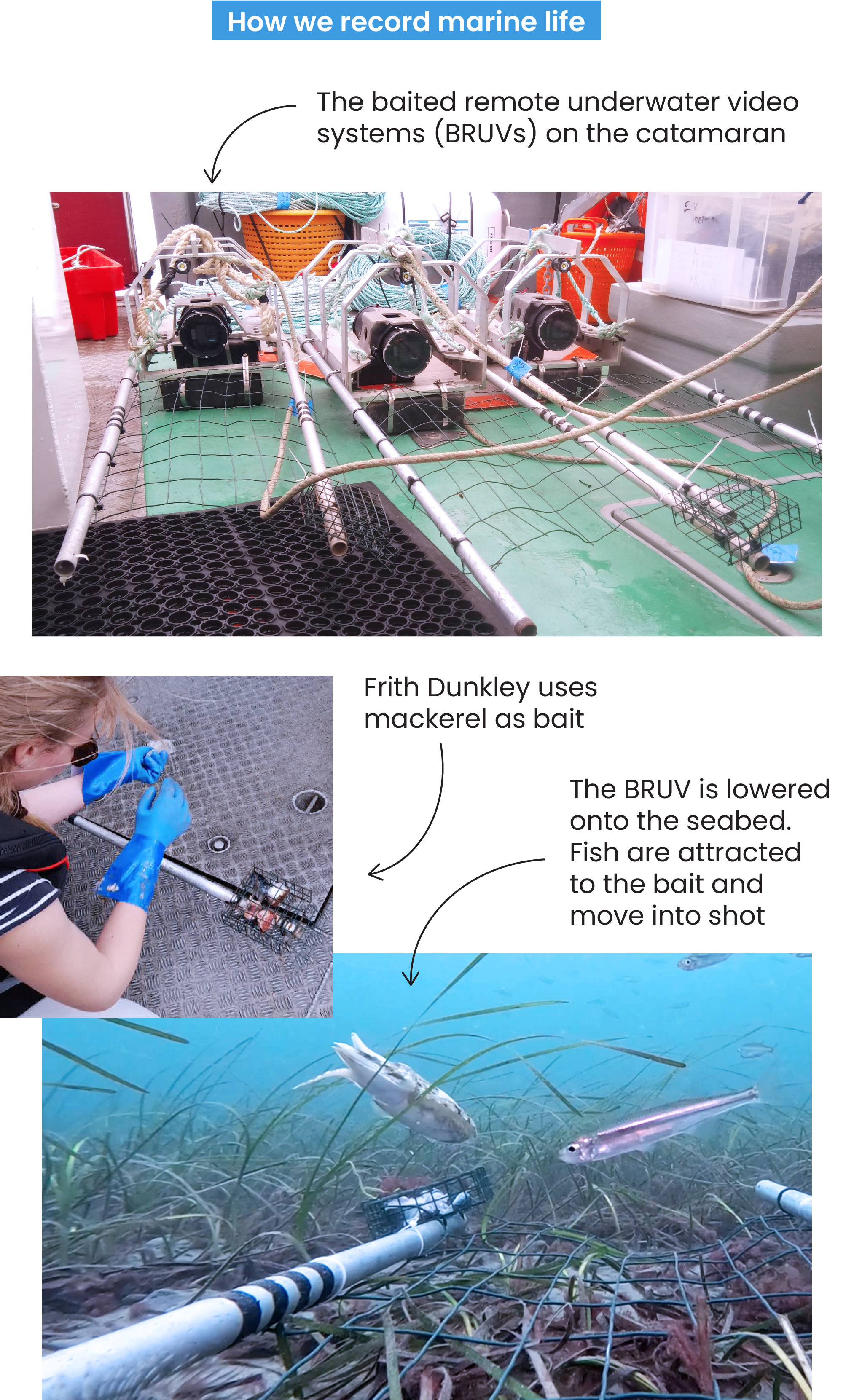 How we record marine life

The baited remote underwater video systems (BRUVs) on the catamaran

Frith Dunkley uses mackerel as bait

The BRUV is lowered onto the seabed. Fish are attracted to the bait and move into shot